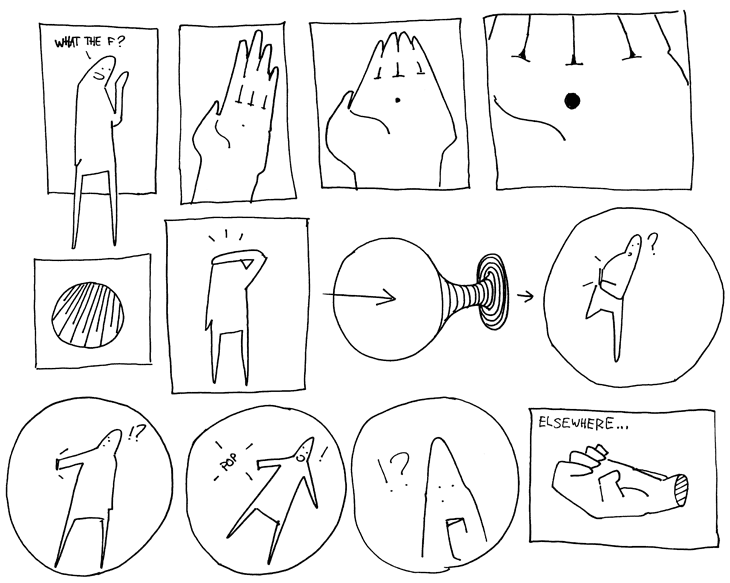 WHAT THE F?

?

!?

POP

!

!?

ELSEWHERE...