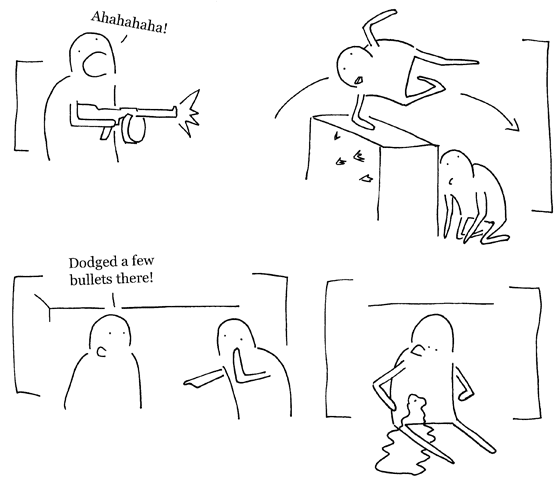 Ahahahaha!

Dodged a few bullets there!